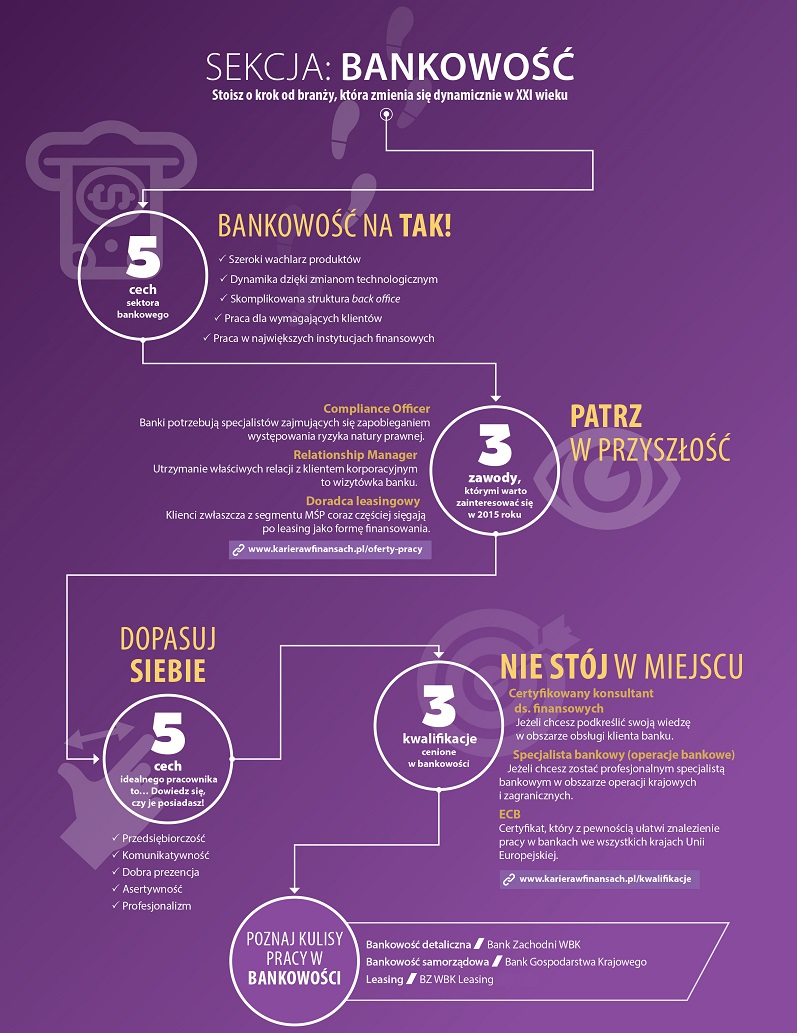 SEKCJA: BANKOWOŚĆ
Stoisz o krok od branży, która zmienia się dynamicznie w XXI wieku

5
cech
sektora bankowego

BANKOWOŚĆ NA TAK!
✓ Szeroki wachlarz produktów
✓ Dynamika dzięki zmianom technologicznym
✓ Skomplikowana struktura back office
✓ Praca dla wymagających klientów
✓ Praca w największych instytucjach finansowych

Compliance Officer
Banki potrzebują specjalistów zajmujących się zapobieganiem występowania ryzyka natury prawnej.

Relationship Manager
Utrzymanie właściwych relacji z klientem korporacyjnym to wizytówka banku.

Doradca leasingowy
Klienci zwłaszcza z segmentu MŚP coraz częściej sięgają po leasing jako formę finansowania.

www.karierawfinansach.pl/oferty-pracy

3
zawody, którymi warto zainteresować się w 2015 roku

PATRZ W PRZYSZŁOŚĆ

DOPASUJ SIEBIE

5
cech
idealnego pracownika to... Dowiedz się, czy je posiadasz!

✓ Przedsiębiorczość
✓ Komunikatywność
✓ Dobra prezencja
✓ Asertywność
✓ Profesjonalizm

3
kwalifikacje
cenione w bankowości

NIE STÓJ W MIEJSCU

Certyfikowany konsultant ds. finansowych
Jeżeli chcesz podkreślić swoją wiedzę w obszarze obsługi klienta banku.

Specjalista bankowy (operacje bankowe)
Jeżeli chcesz zostać profesjonalnym specjalistą bankowym w obszarze operacji krajowych i zagranicznych.

ECB
Certyfikat, który z pewnością ułatwi znalezienie pracy w bankach we wszystkich krajach Unii Europejskiej.

www.karierawfinansach.pl/kwalifikacje

POZNAJ KULISY PRACY W BANKOWOŚCI

Bankowość detaliczna / Bank Zachodni WBK
Bankowość samorządowa / Bank Gospodarstwa Krajowego
Leasing / BZ WBK Leasing