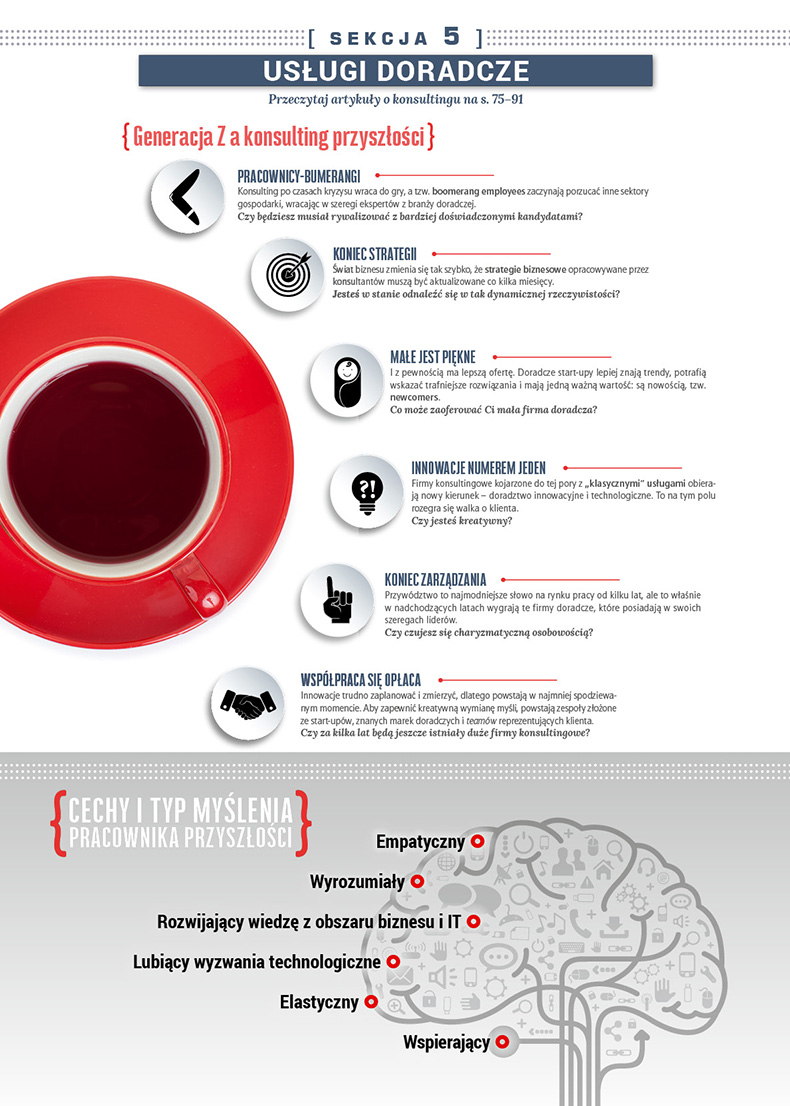 [ SEKCJA 5 ]

USŁUGI DORADCZE

Przeczytaj artykuły o konsultingu na s. 75–91

{ Generacja Z a konsulting przyszłości }

PRACOWNICY-BUMERANGI
Konsulting po czasach kryzysu wraca do gry, a tzw. boomerang employees zaczynają porzucać inne sektory gospodarki, wracając w szeregi ekspertów z branży doradczej.
Czy będziesz musiał rywalizować z bardziej doświadczonymi kandydatami?

KONIEC STRATEGII
Świat biznesu zmienia się tak szybko, że strategie biznesowe opracowywane przez konsultantów muszą być aktualizowane co kilka miesięcy.
Jesteś w stanie odnaleźć się w tak dynamicznej rzeczywistości?

MAŁE JEST PIĘKNE
I z pewnością ma lepszą ofertę. Doradcze start-upy lepiej znają trendy, potrafią wskazać trafniejsze rozwiązania i mają jedną ważną wartość: są nowością, tzw. newcomers.
Co może zaoferować Ci mała firma doradcza?

INNOWACJE NUMEREM JEDEN
Firmy konsultingowe kojarzone do tej pory z „klasycznymi" usługami obierają nowy kierunek – doradztwo innowacyjne i technologiczne. To na tym polu rozegra się walka o klienta.
Czy jesteś kreatywny?

KONIEC ZARZĄDZANIA
Przywództwo to najmodniejsze słowo na rynku pracy od kilku lat, ale to właśnie w nadchodzących latach wygrają te firmy doradcze, które posiadają w swoich szeregach liderów.
Czy czujesz się charyzmatyczną osobowością?

WSPÓŁPRACA SIĘ OPŁACA
Innowacje trudno zaplanować i zmierzyć, dlatego powstają w najmniej spodziewanym momencie. Aby zapewnić kreatywną wymianę myśli, powstają zespoły złożone ze start-upów, znanych marek doradczych i teamów reprezentujących klienta.
Czy za kilka lat będą jeszcze istniały duże firmy konsultingowe?

{ CECHY I TYP MYŚLENIA PRACOWNIKA PRZYSZŁOŚCI }

Empatyczny
Wyrozumiały
Rozwijający wiedzę z obszaru biznesu i IT
Lubiący wyzwania technologiczne
Elastyczny
Wspierający