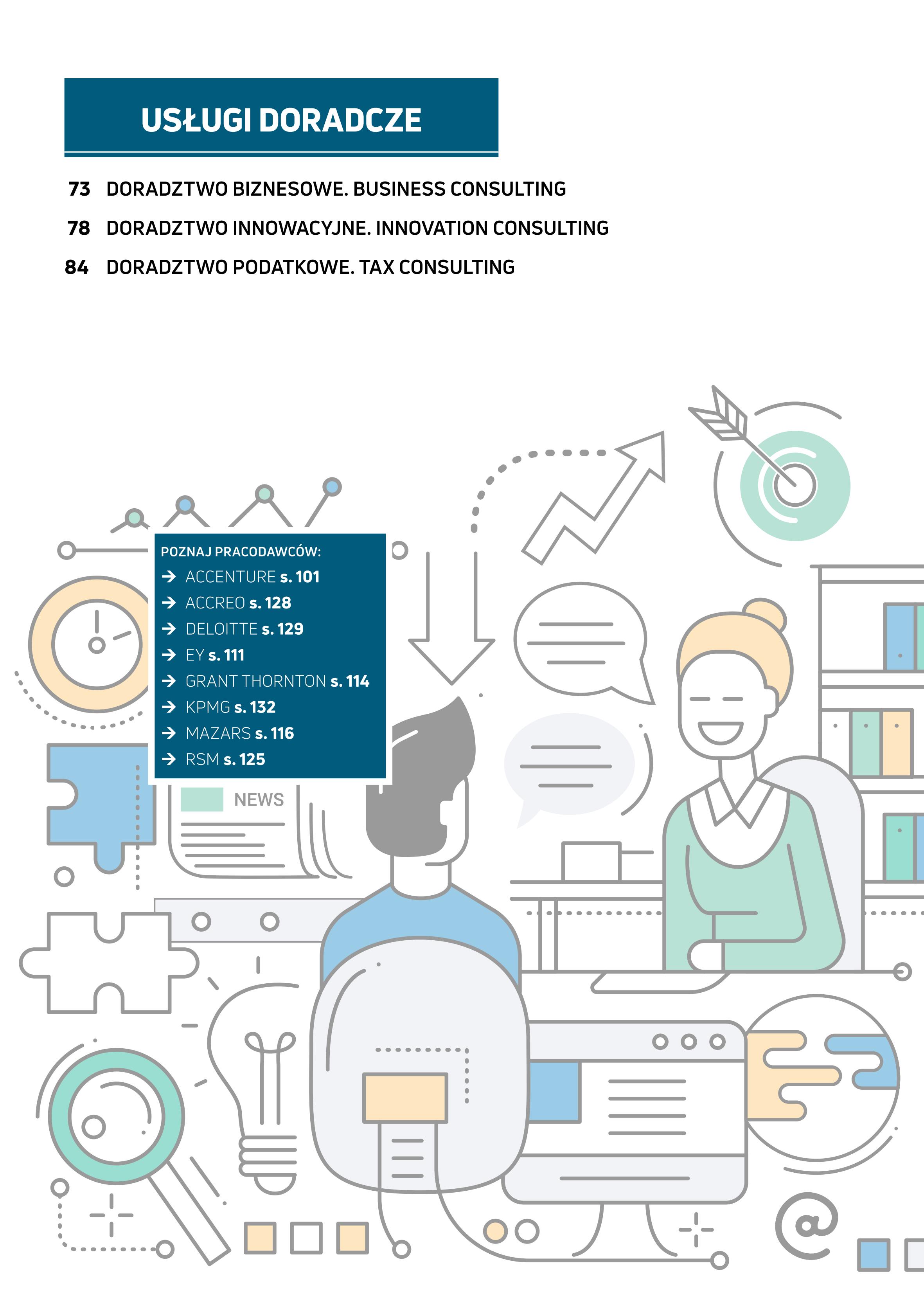 USŁUGI DORADCZE

73 DORADZTWO BIZNESOWE. BUSINESS CONSULTING

78 DORADZTWO INNOWACYJNE. INNOVATION CONSULTING

84 DORADZTWO PODATKOWE. TAX CONSULTING

POZNAJ PRACODAWCÓW:
→ ACCENTURE s. 101
→ ACCREO s. 128
→ DELOITTE s. 129
→ EY s. 111
→ GRANT THORNTON s. 114
→ KPMG s. 132
→ MAZARS s. 116
→ RSM s. 125

NEWS

@