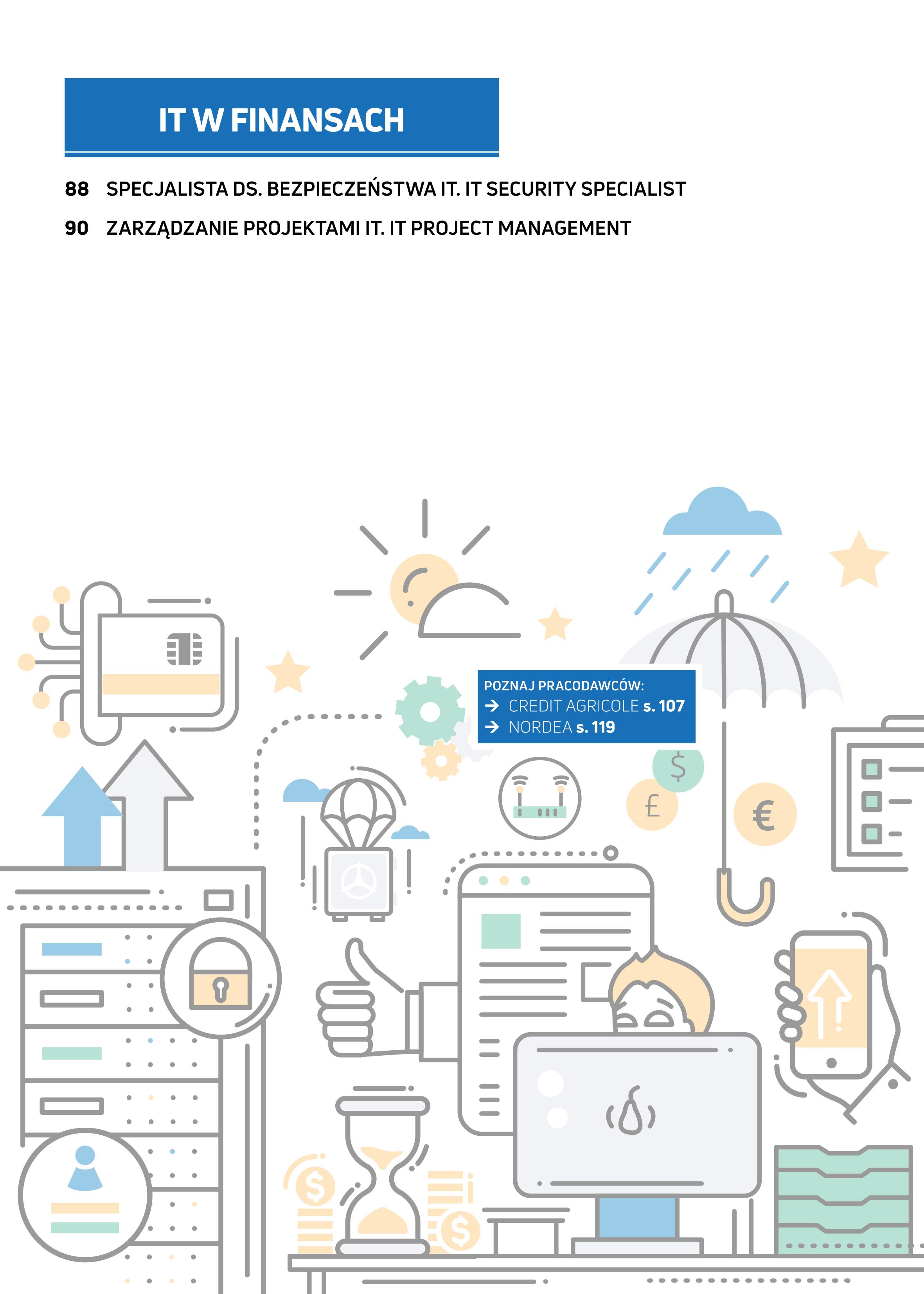 IT W FINANSACH

88 SPECJALISTA DS. BEZPIECZEŃSTWA IT. IT SECURITY SPECIALIST

90 ZARZĄDZANIE PROJEKTAMI IT. IT PROJECT MANAGEMENT

POZNAJ PRACODAWCÓW:
→ CREDIT AGRICOLE s. 107
→ NORDEA s. 119

$
£
€
$
$