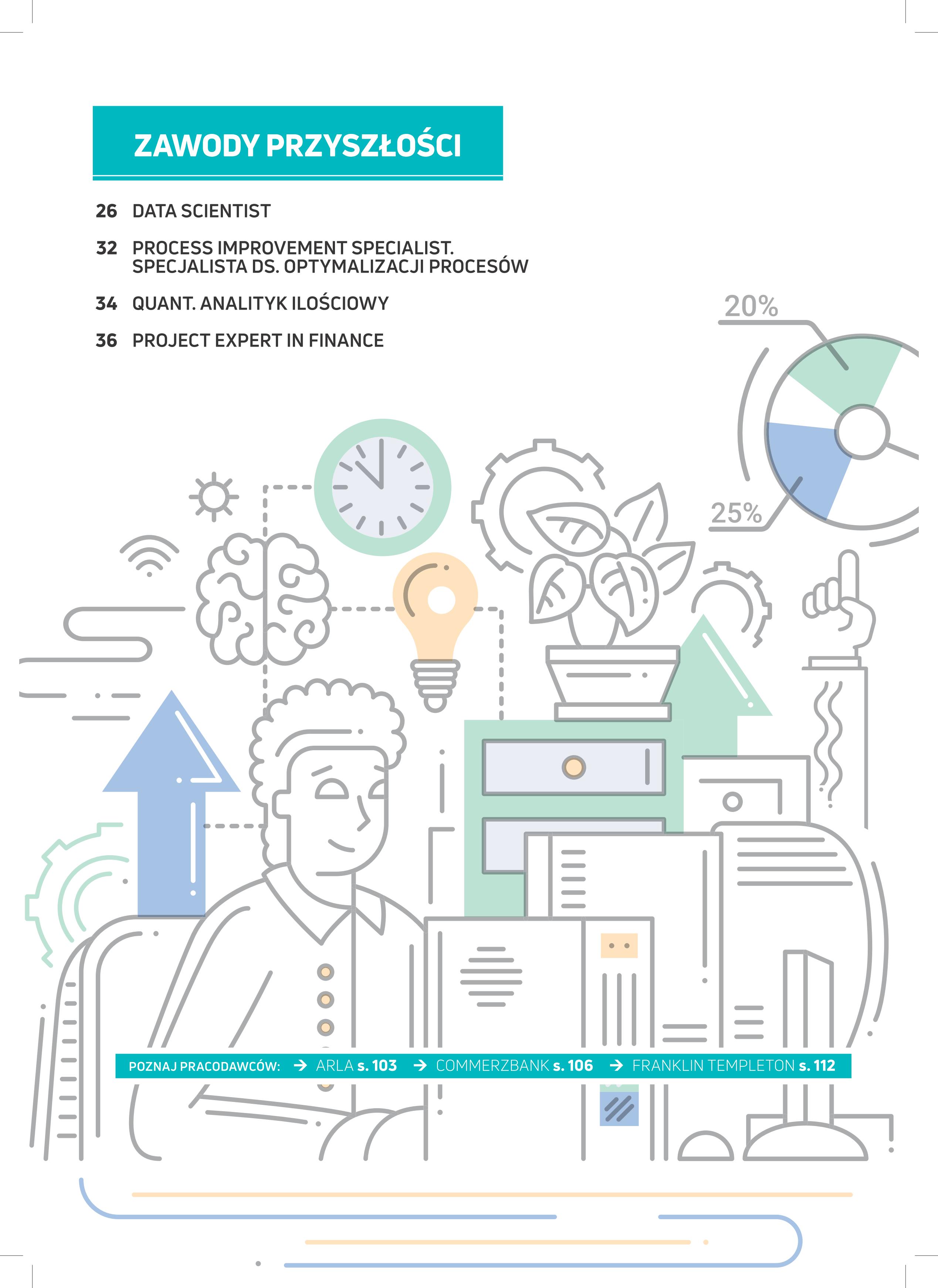 ZAWODY PRZYSZŁOŚCI

26 DATA SCIENTIST

32 PROCESS IMPROVEMENT SPECIALIST. SPECJALISTA DS. OPTYMALIZACJI PROCESÓW

34 QUANT. ANALITYK ILOŚCIOWY

36 PROJECT EXPERT IN FINANCE

20%

25%

POZNAJ PRACODAWCÓW: → ARLA s. 103 → COMMERZBANK s. 106 → FRANKLIN TEMPLETON s. 112